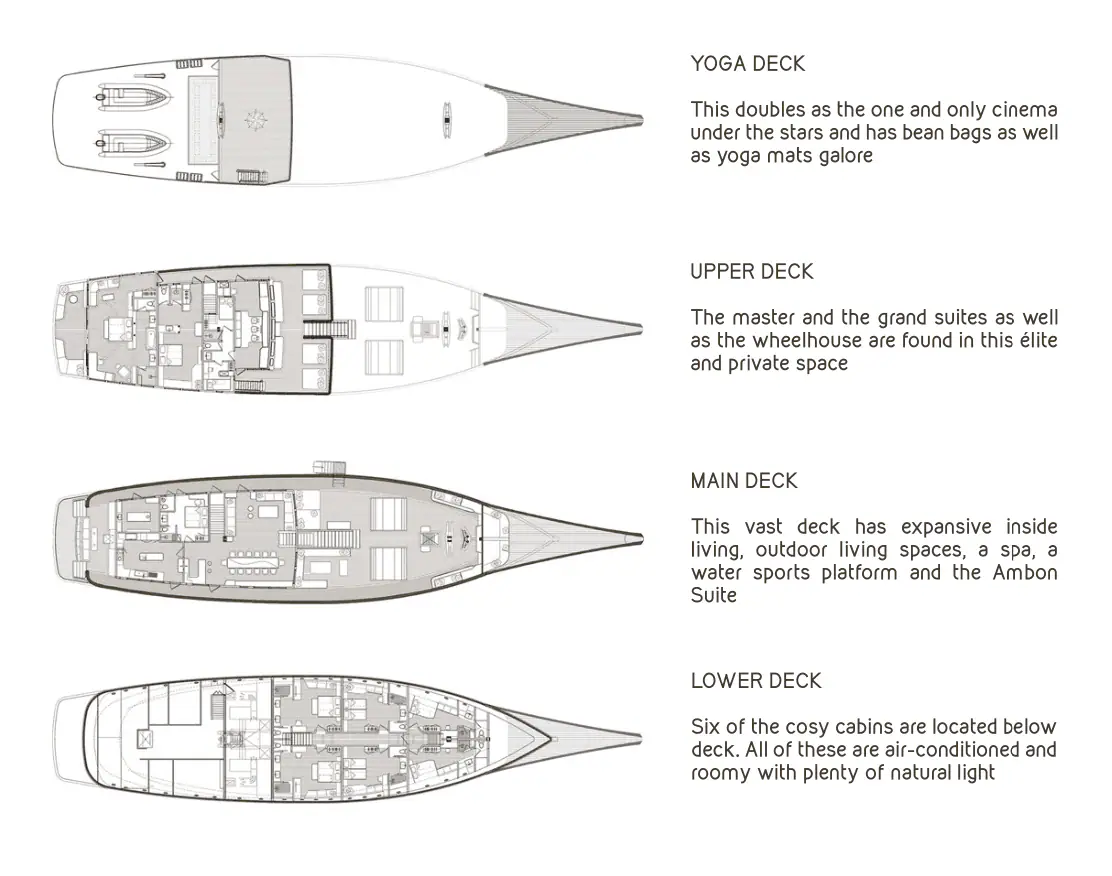 YOGA DECK

This doubles as the one and only cinema under the stars and has bean bags as well as yoga mats galore

UPPER DECK

The master and the grand suites as well as the wheelhouse are found in this élite and private space

MAIN DECK

This vast deck has expansive inside living, outdoor living spaces, a spa, a water sports platform and the Ambon Suite

LOWER DECK

Six of the cosy cabins are located below deck. All of these are air-conditioned and roomy with plenty of natural light